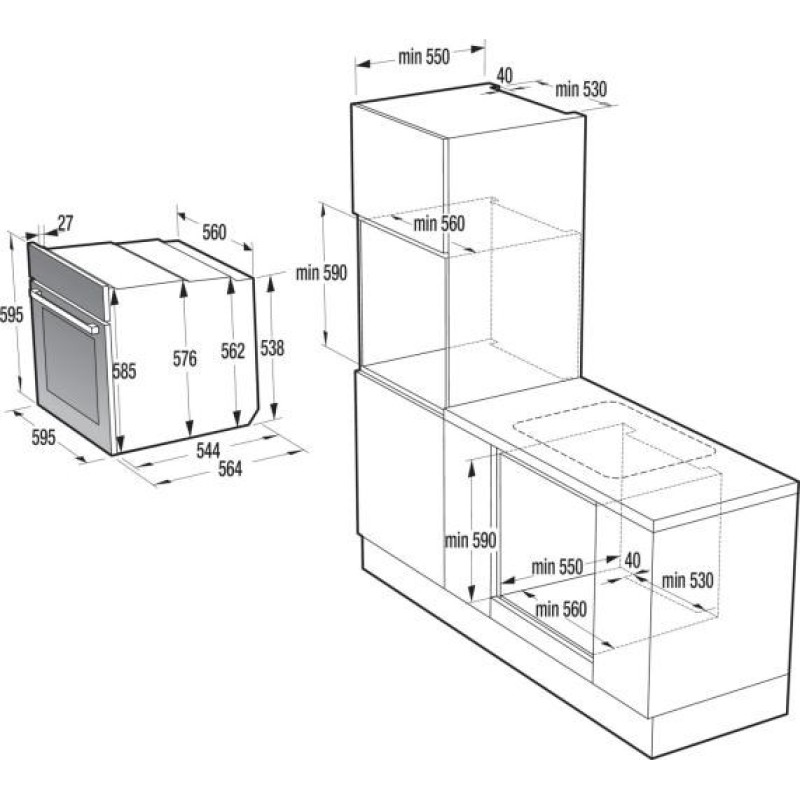 27
560
595
585
576
562
538
595
544
564
min 550
40
min 530
min 560
min 590
min 590
min 550
40
min 530
min 560