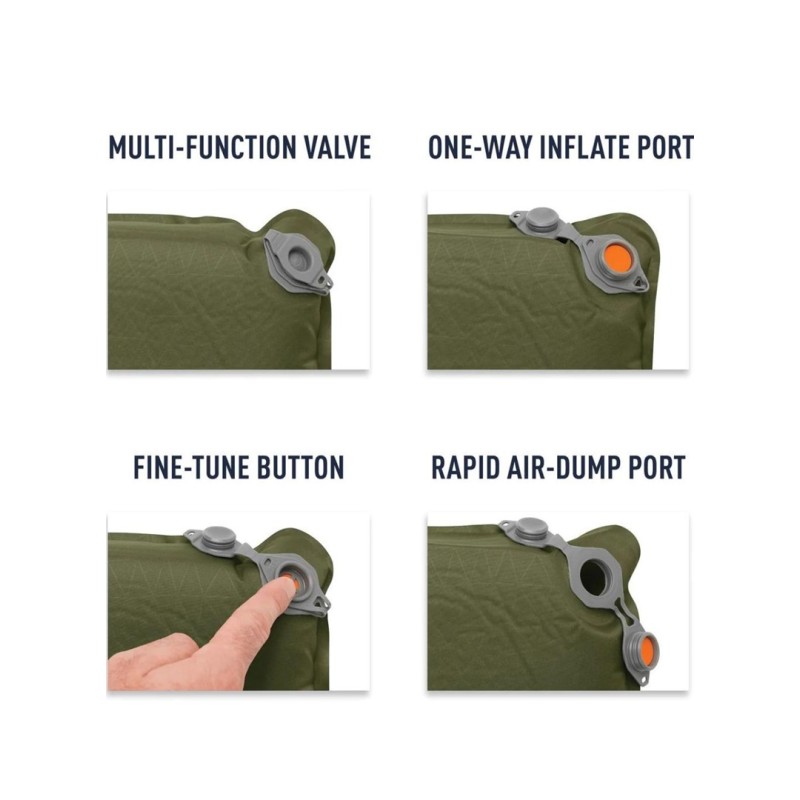 MULTI-FUNCTION VALVE

ONE-WAY INFLATE PORT

FINE-TUNE BUTTON

RAPID AIR-DUMP PORT