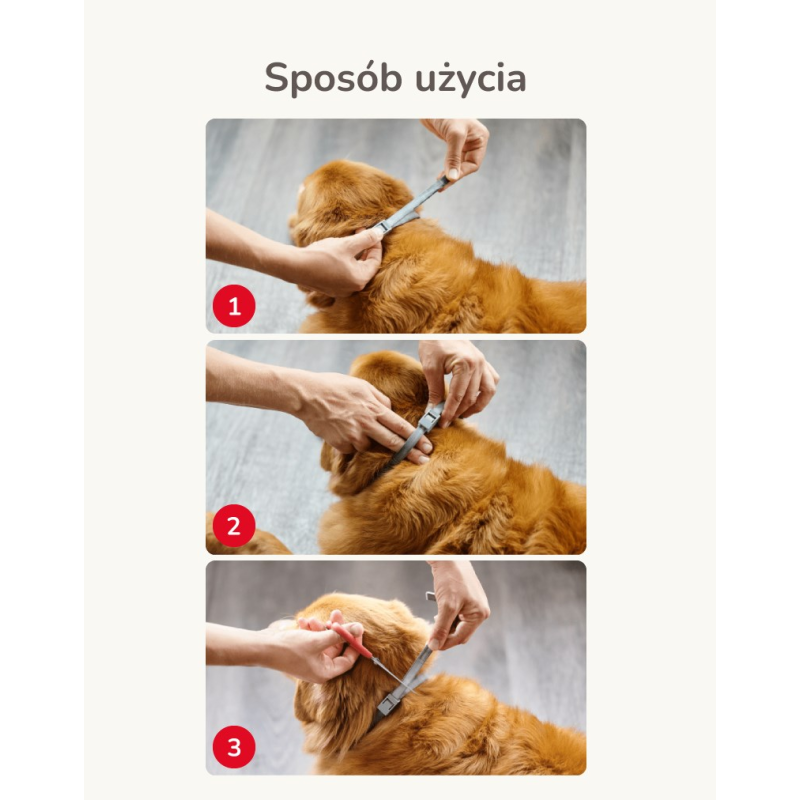 Sposób użycia

1

2

3