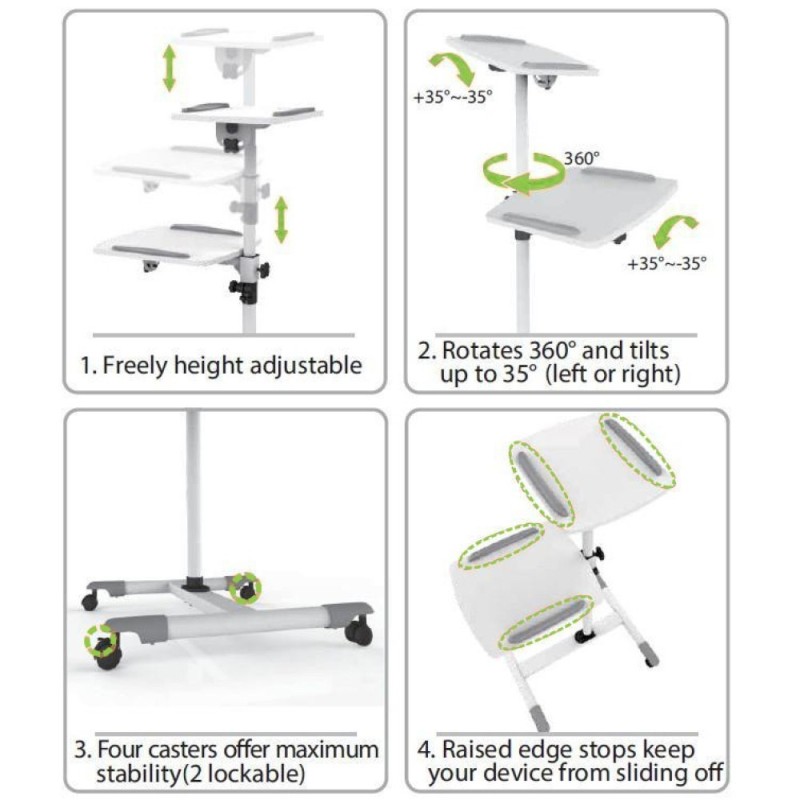 1. Freely height adjustable

+35°~-35°

360°

+35°~-35°

2. Rotates 360° and tilts up to 35° (left or right)

3. Four casters offer maximum stability(2 lockable)

4. Raised edge stops keep your device from sliding off